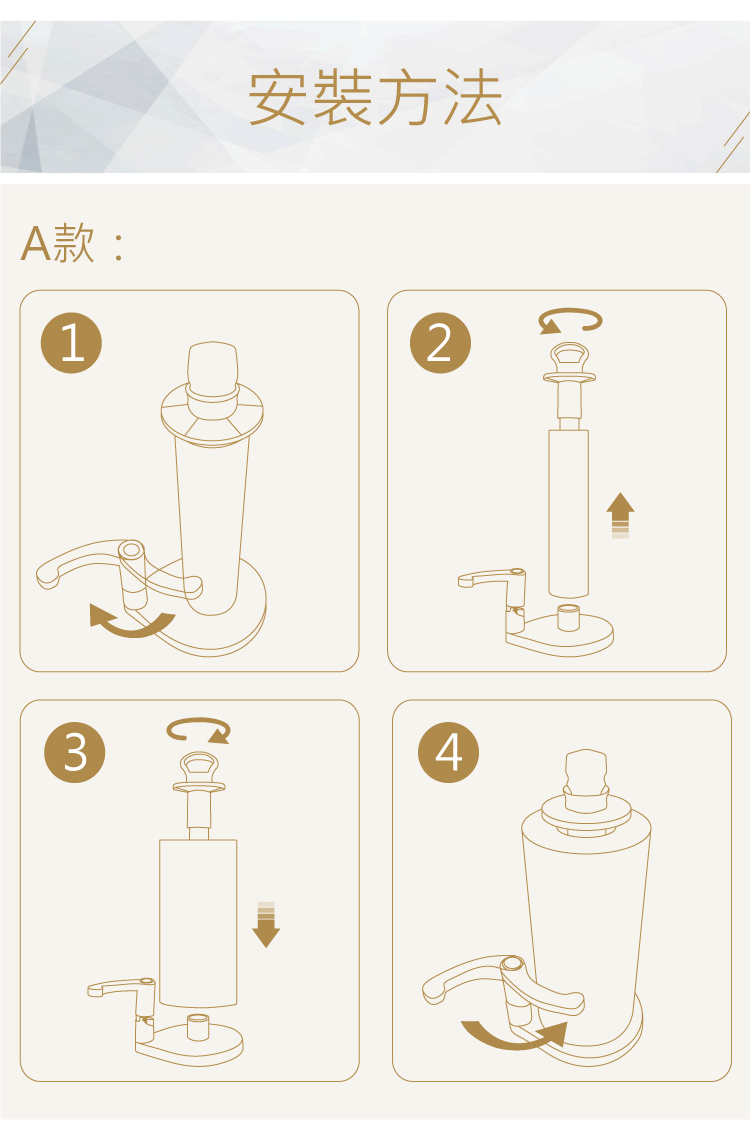 安裝方法

A款：

1

2

3

4